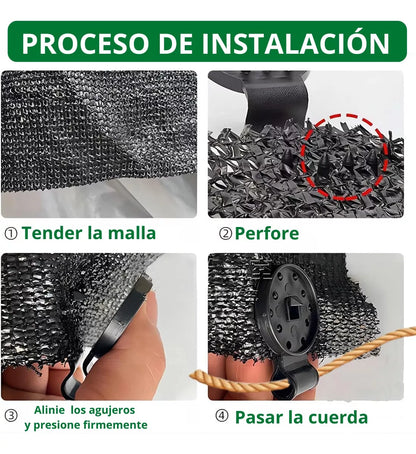 PROCESO DE INSTALACIÓN

① Tender la malla

② Perfore

③ Alinie los agujeros y presione firmemente

④ Pasar la cuerda